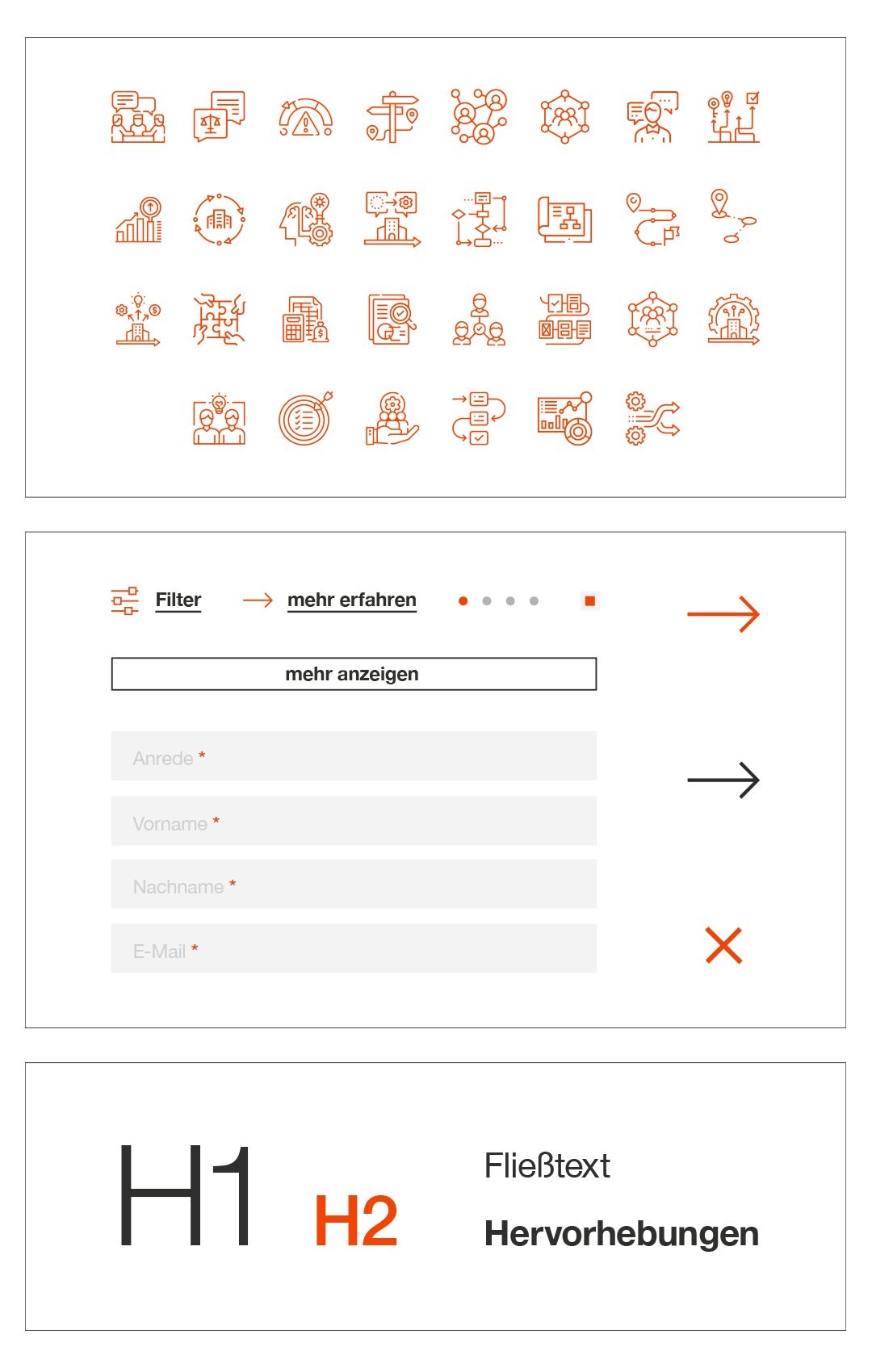 Filter

mehr erfahren

mehr anzeigen

Anrede *

Vorname *

Nachname *

E-Mail *

H1

H2

Fließtext

Hervorhebungen